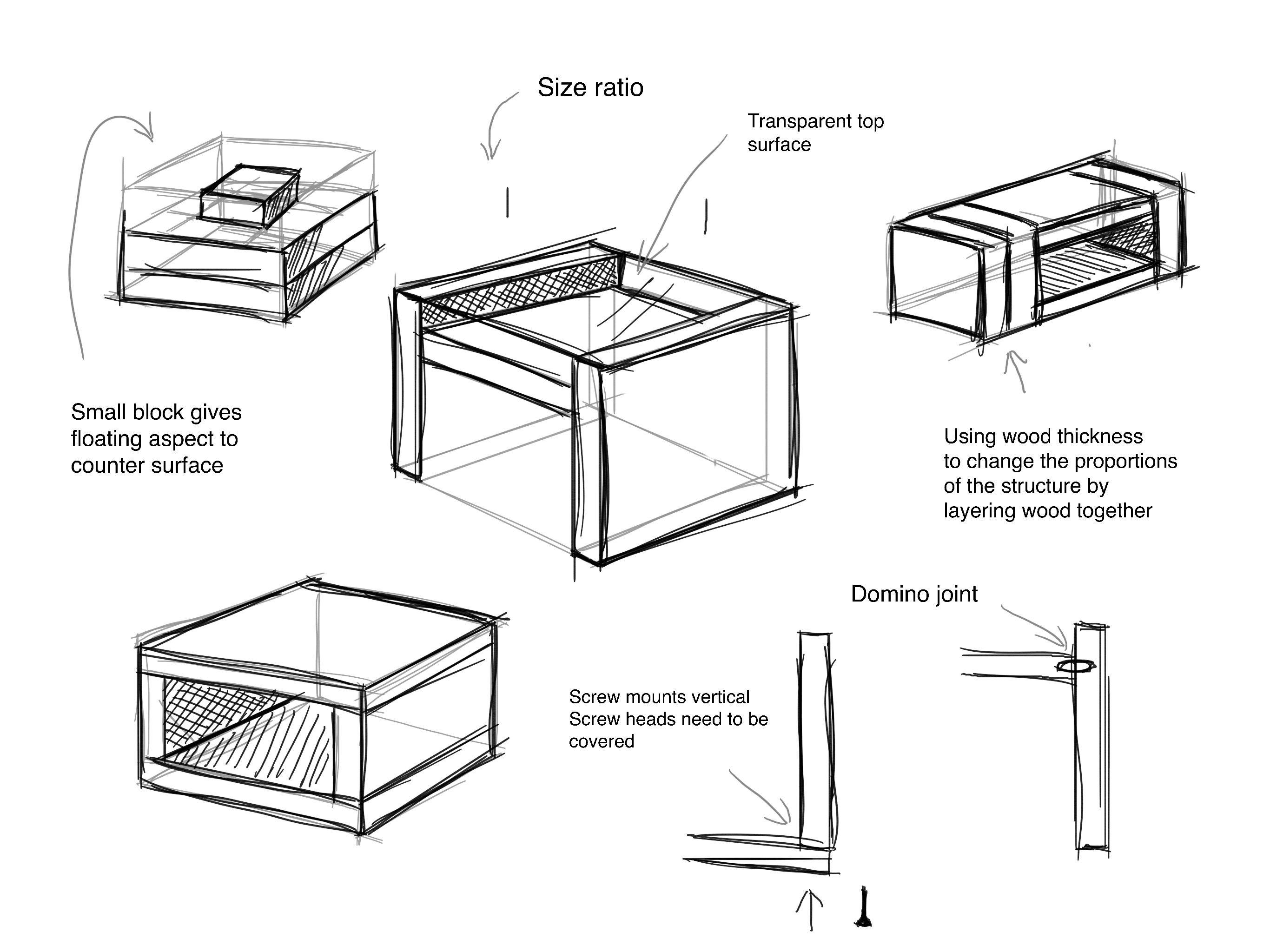 Size ratio

Transparent top surface

Small block gives floating aspect to counter surface

Using wood thickness to change the proportions of the structure by layering wood together

Domino joint

Screw mounts vertical
Screw heads need to be covered