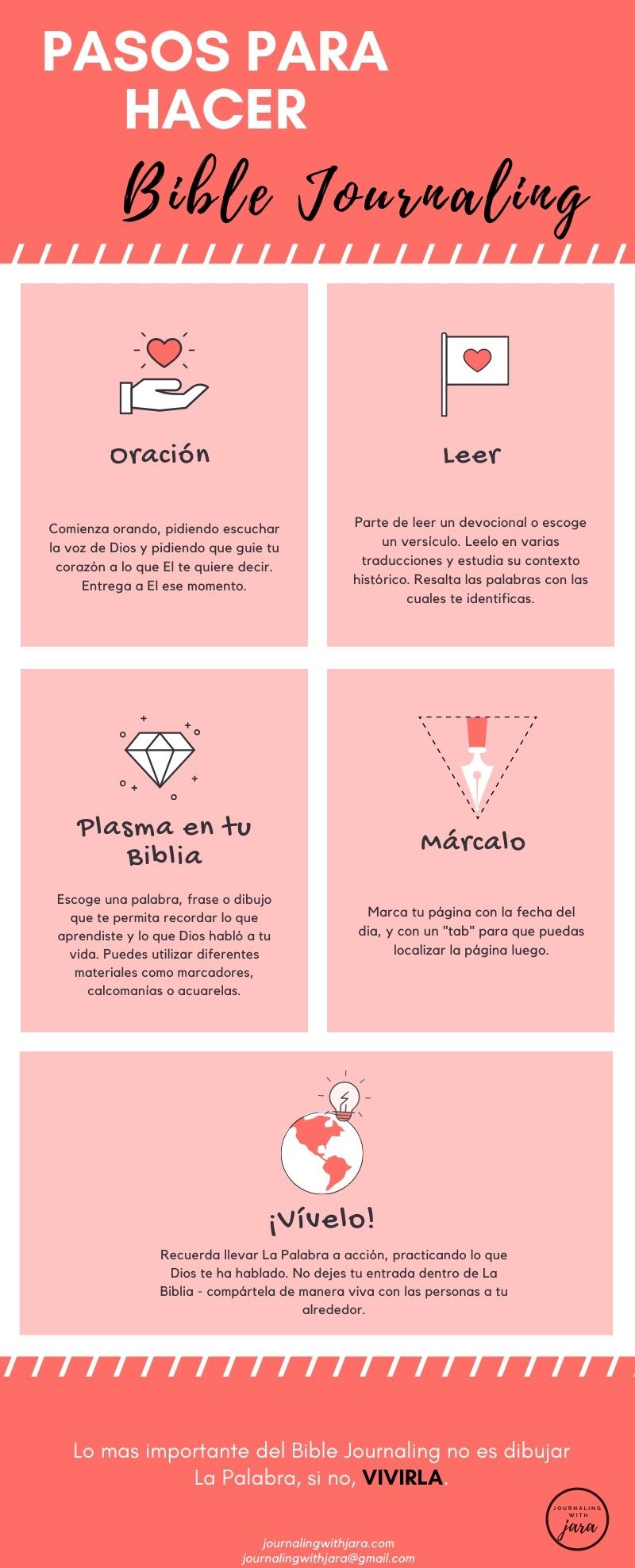 PASOS PARA HACER

Bible Journaling

Oración

Comienza orando, pidiendo escuchar la voz de Dios y pidiendo que guie tu corazón a lo que El te quiere decir. Entrega a El ese momento.

Leer

Parte de leer un devocional o escoge un versículo. Leelo en varias traducciones y estudia su contexto histórico. Resalta las palabras con las cuales te identificas.

Plasma en tu Biblia

Escoge una palabra, frase o dibujo que te permita recordar lo que aprendiste y lo que Dios habló a tu vida. Puedes utilizar diferentes materiales como marcadores, calcomanías o acuarelas.

Márcalo

Marca tu página con la fecha del dia, y con un "tab" para que puedas localizar la página luego.

¡Vívelo!

Recuerda llevar La Palabra a acción, practicando lo que Dios te ha hablado. No dejes tu entrada dentro de La Biblia - compártela de manera viva con las personas a tu alrededor.

Lo mas importante del Bible Journaling no es dibujar La Palabra, si no, VIVIRLA.

JOURNALING WITH jara

journalingwithjara.com
journalingwithjara@gmail.com