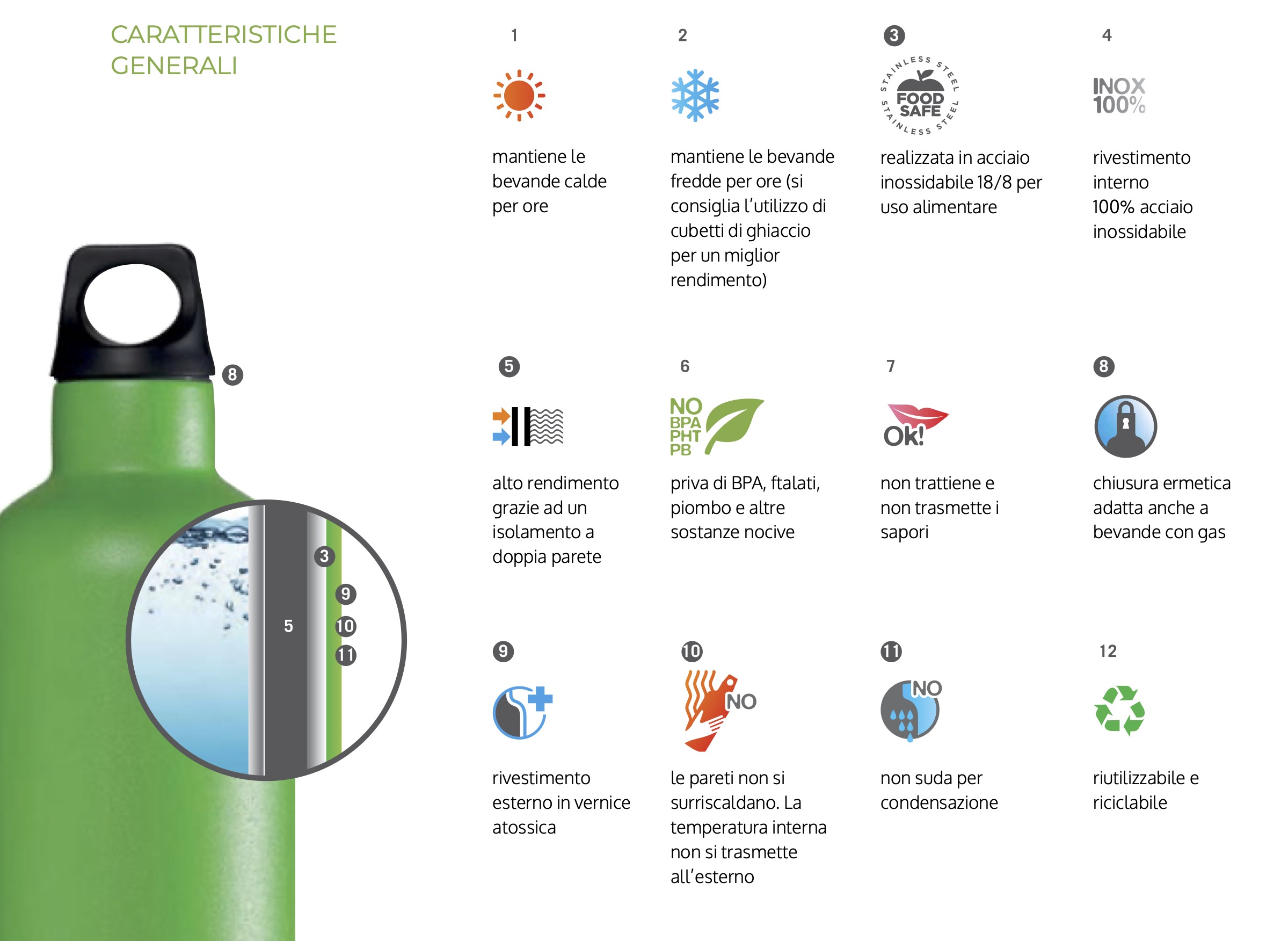 CARATTERISTICHE GENERALI

8

3

9

5

10

11

1

mantiene le bevande calde per ore

2

mantiene le bevande fredde per ore (si consiglia l'utilizzo di cubetti di ghiaccio per un miglior rendimento)

3

STAINLESS STEEL FOOD SAFE STAINLESS STEEL

realizzata in acciaio inossidabile 18/8 per uso alimentare

4

INOX 100%

rivestimento interno 100% acciaio inossidabile

5

alto rendimento grazie ad un isolamento a doppia parete

6

NO BPA PHT PB

priva di BPA, ftalati, piombo e altre sostanze nocive

7

Ok!

non trattiene e non trasmette i sapori

8

chiusura ermetica adatta anche a bevande con gas

9

rivestimento esterno in vernice atossica

10

NO

le pareti non si surriscaldano. La temperatura interna non si trasmette all'esterno

11

NO

non suda per condensazione

12

riutilizzabile e riciclabile