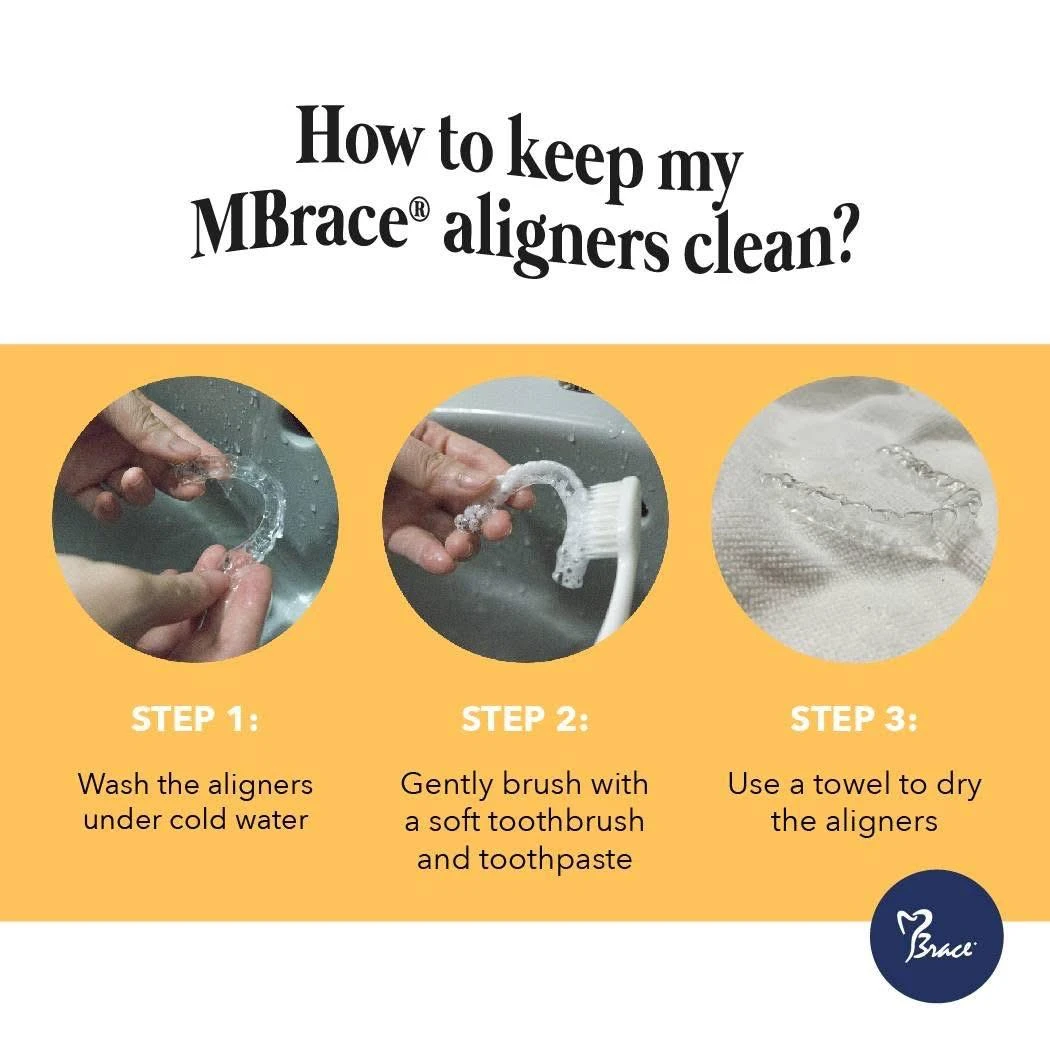 How to keep my MBrace® aligners clean?

STEP 1:

Wash the aligners under cold water

STEP 2:

Gently brush with a soft toothbrush and toothpaste

STEP 3:

Use a towel to dry the aligners

MBrace